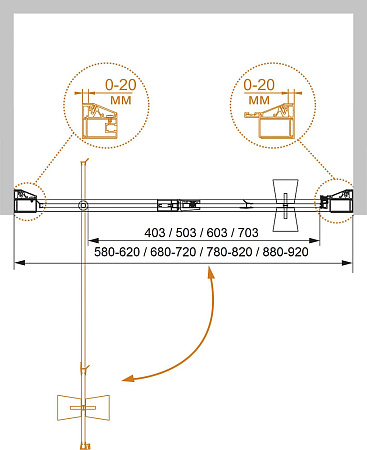 0-20
мм

0-20
мм

403 / 503 / 603 / 703
580-620 / 680-720 / 780-820 / 880-920