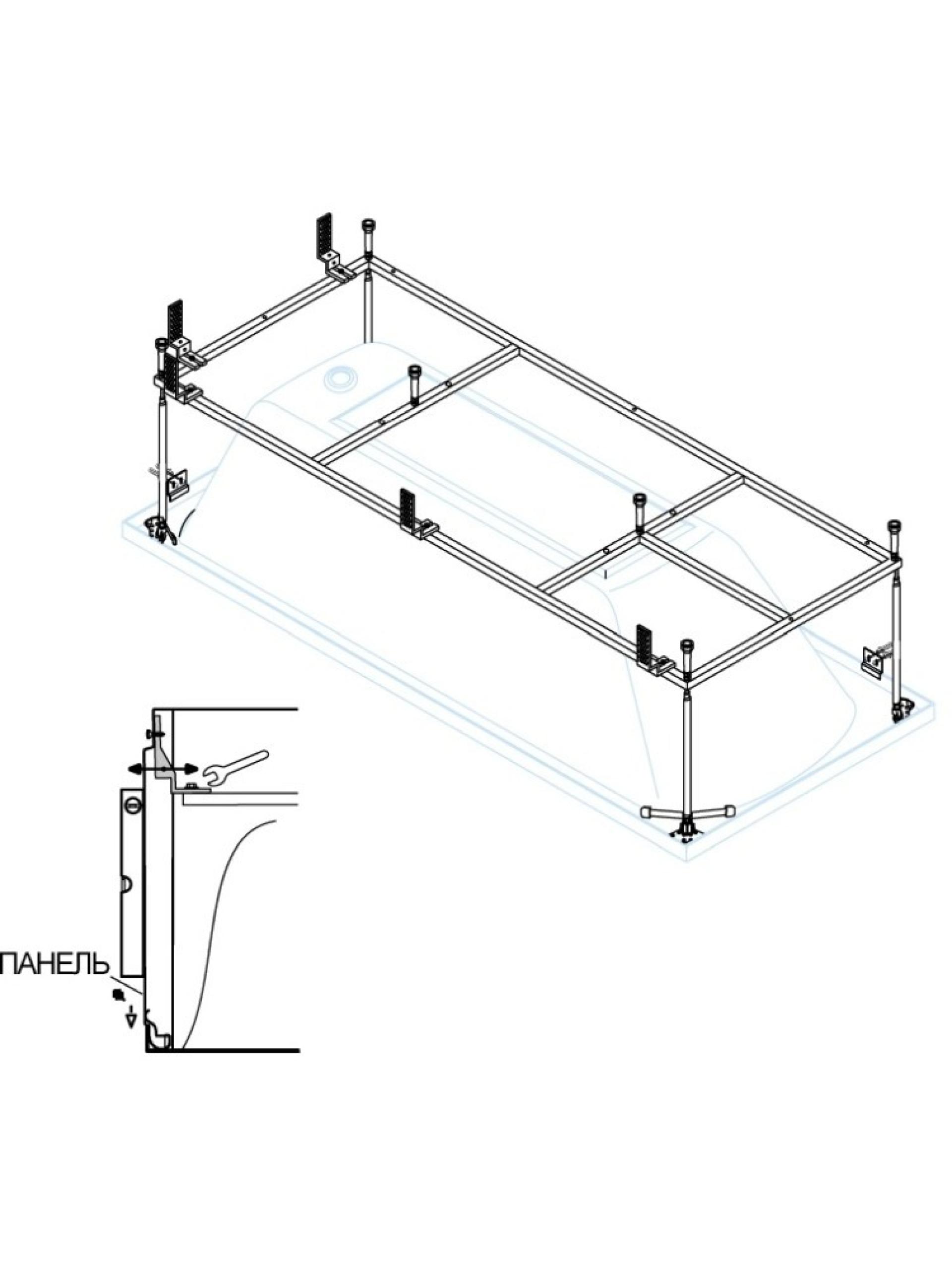 ПАНЕЛЬ